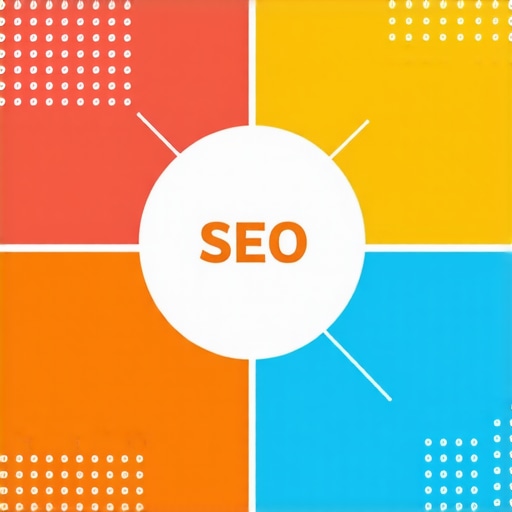 SEO